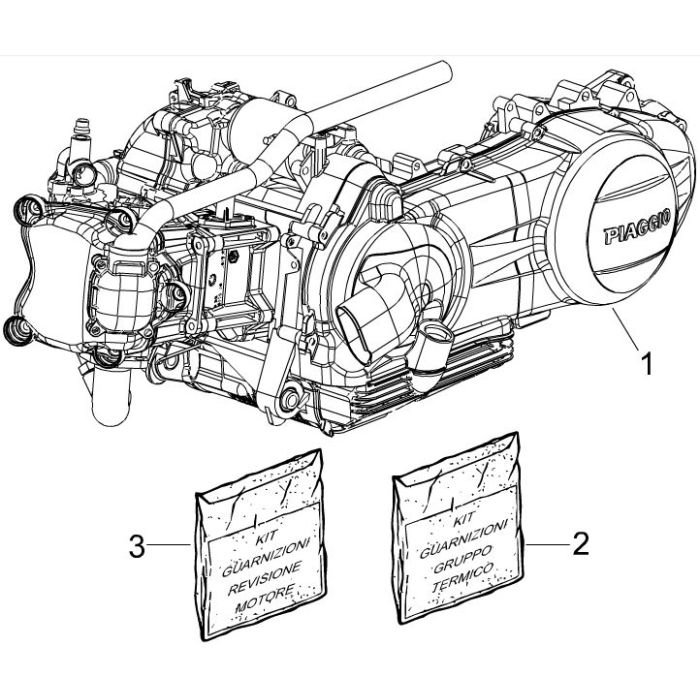 PIAGGIO

1

3

KIT GUARNIZIONI REVISIONE MOTORE

KIT GUARNIZIONI GRUPPO TERMICO

2